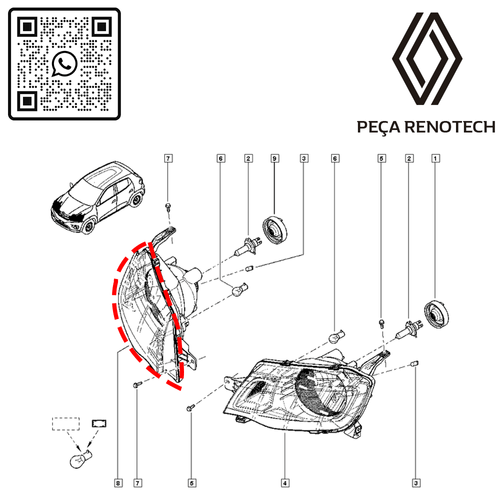 PEÇA RENOTECH

7
6
2
9
3
6
5
2
1

8
7
5
4
3